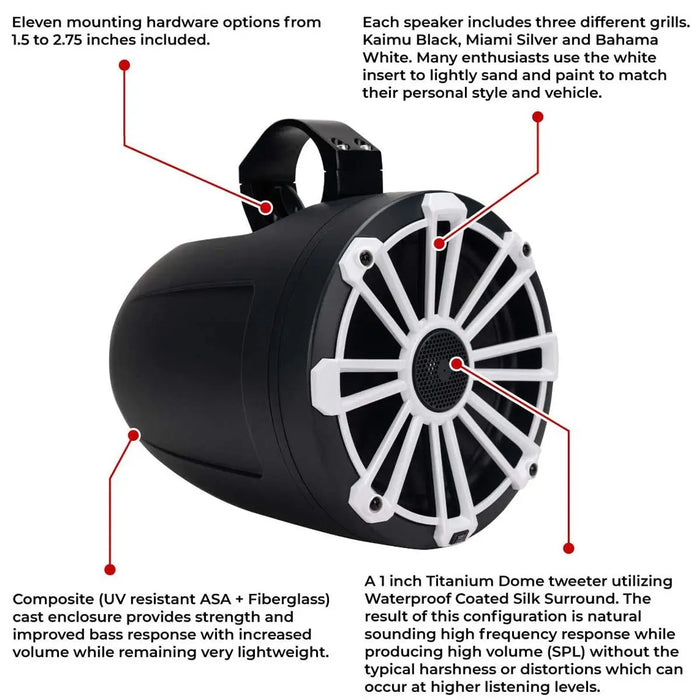 Eleven mounting hardware options from 1.5 to 2.75 inches included.

Each speaker includes three different grills. Kaimu Black, Miami Silver and Bahama White. Many enthusiasts use the white insert to lightly sand and paint to match their personal style and vehicle.

Composite (UV resistant ASA + Fiberglass) cast enclosure provides strength and improved bass response with increased volume while remaining very lightweight.

A 1 inch Titanium Dome tweeter utilizing Waterproof Coated Silk Surround. The result of this configuration is natural sounding high frequency response while producing high volume (SPL) without the typical harshness or distortions which can occur at higher listening levels.