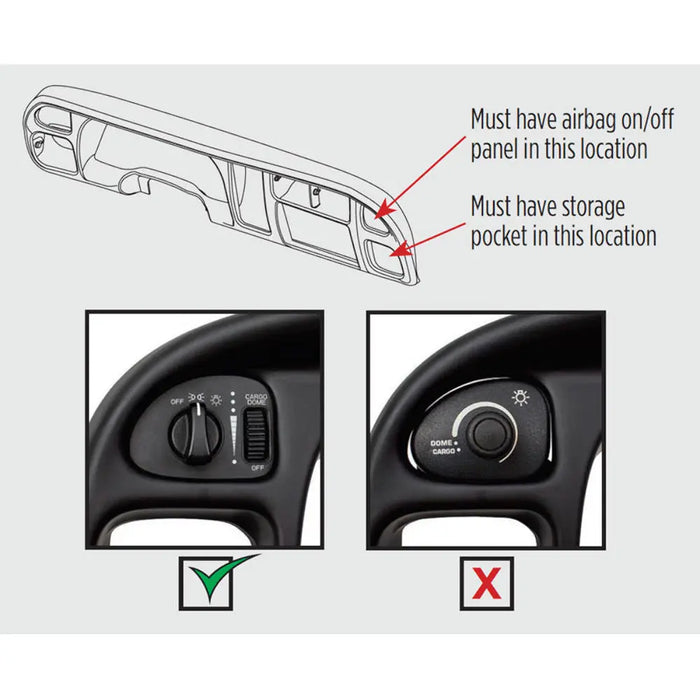 Must have airbag on/off panel in this location

Must have storage pocket in this location

OFF

CARGO DOME

OFF

DOME
CARGO

X