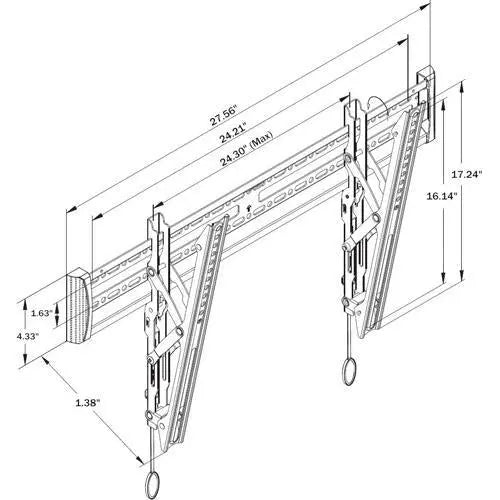 27.56"
24.21"
24.30" (Max)
17.24"
16.14"
1.63"
4.33"
1.38"